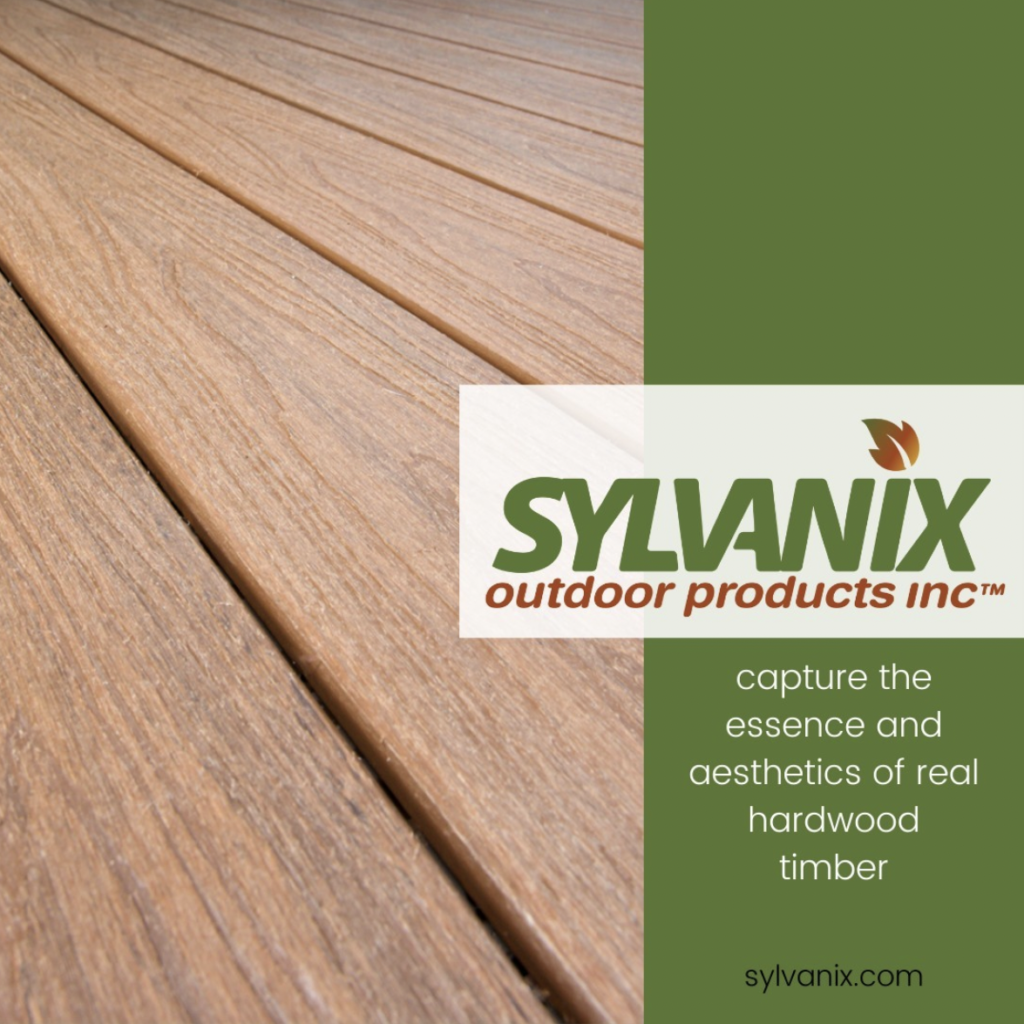 SYLVANIX
outdoor products inc™

capture the essence and aesthetics of real hardwood timber

sylvanix.com